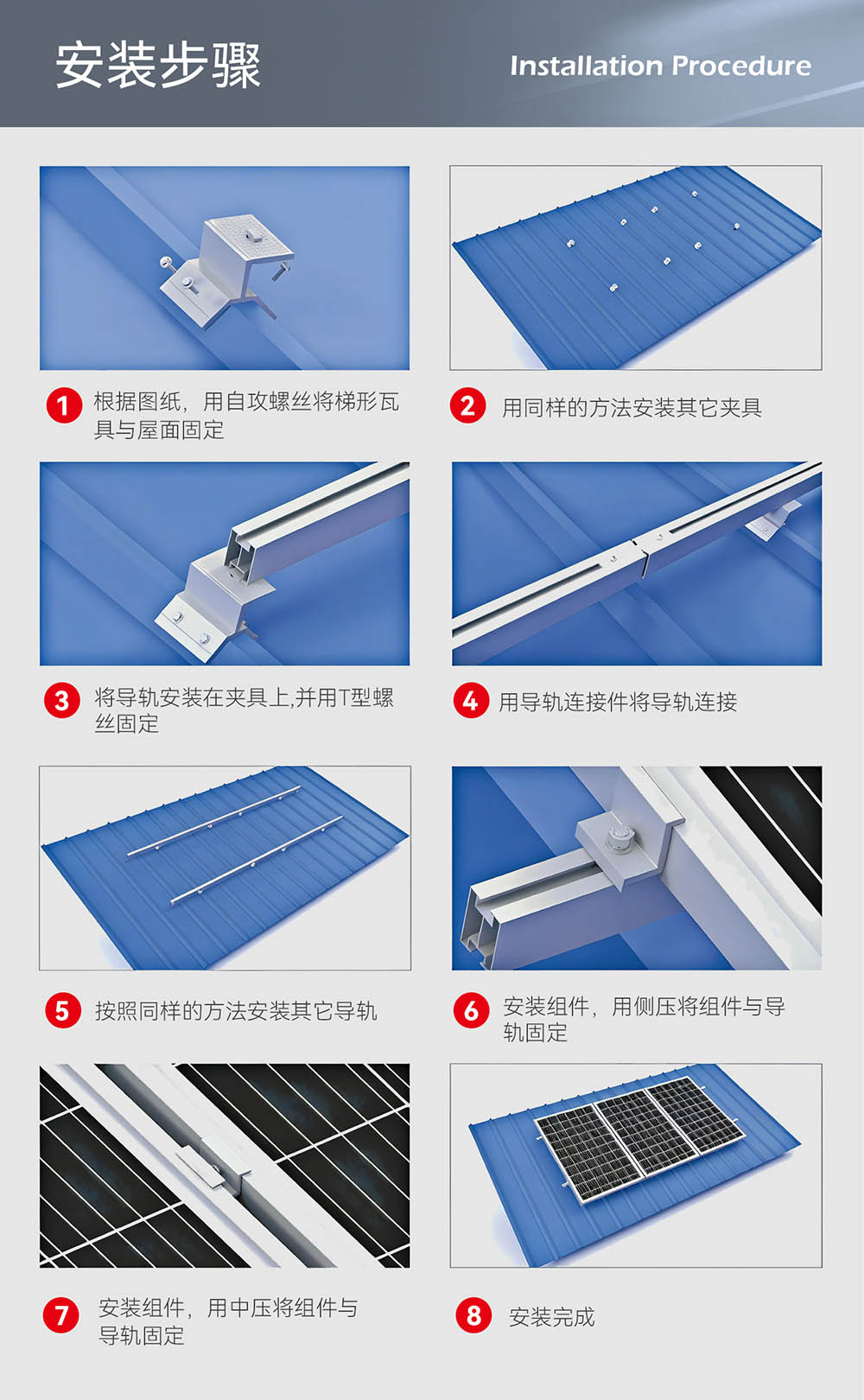 安装步骤

Installation Procedure

1 根据图纸，用自攻螺丝将梯形瓦具与屋面固定

2 用同样的方法安装其它夹具

3 将导轨安装在夹具上,并用T型螺丝固定

4 用导轨连接件将导轨连接

5 按照同样的方法安装其它导轨

6 安装组件，用侧压将组件与导轨固定

7 安装组件，用中压将组件与导轨固定

8 安装完成