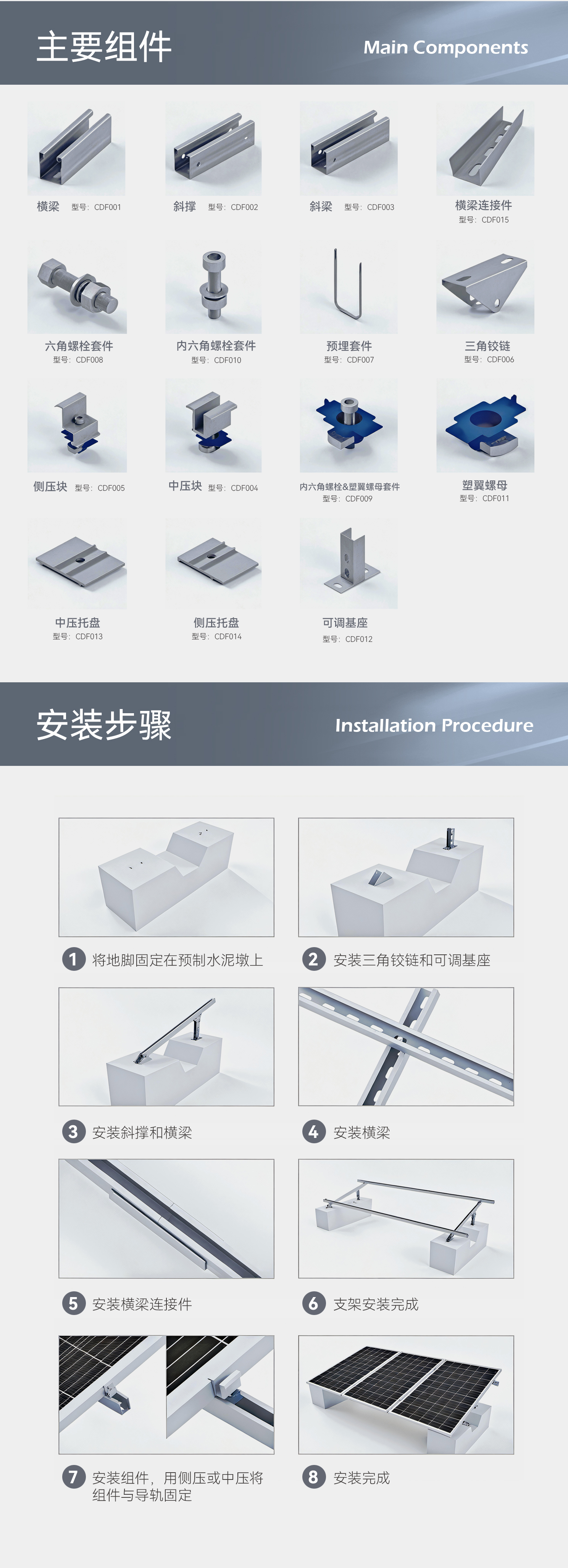 主要组件

Main Components

横梁 型号：CDF001

斜撑 型号：CDF002

斜梁 型号：CDF003

横梁连接件
型号：CDF015

六角螺栓套件
型号：CDF008

内六角螺栓套件
型号：CDF010

预埋套件
型号：CDF007

三角铰链
型号：CDF006

侧压块 型号：CDF005

中压块 型号：CDF004

内六角螺栓&塑翼螺母套件
型号：CDF009

塑翼螺母
型号：CDF011

中压托盘
型号：CDF013

侧压托盘
型号：CDF014

可调基座
型号：CDF012

安装步骤

Installation Procedure

1 将地脚固定在预制水泥墩上

2 安装三角铰链和可调基座

3 安装斜撑和横梁

4 安装横梁

5 安装横梁连接件

6 支架安装完成

7 安装组件，用侧压或中压将组件与导轨固定

8 安装完成