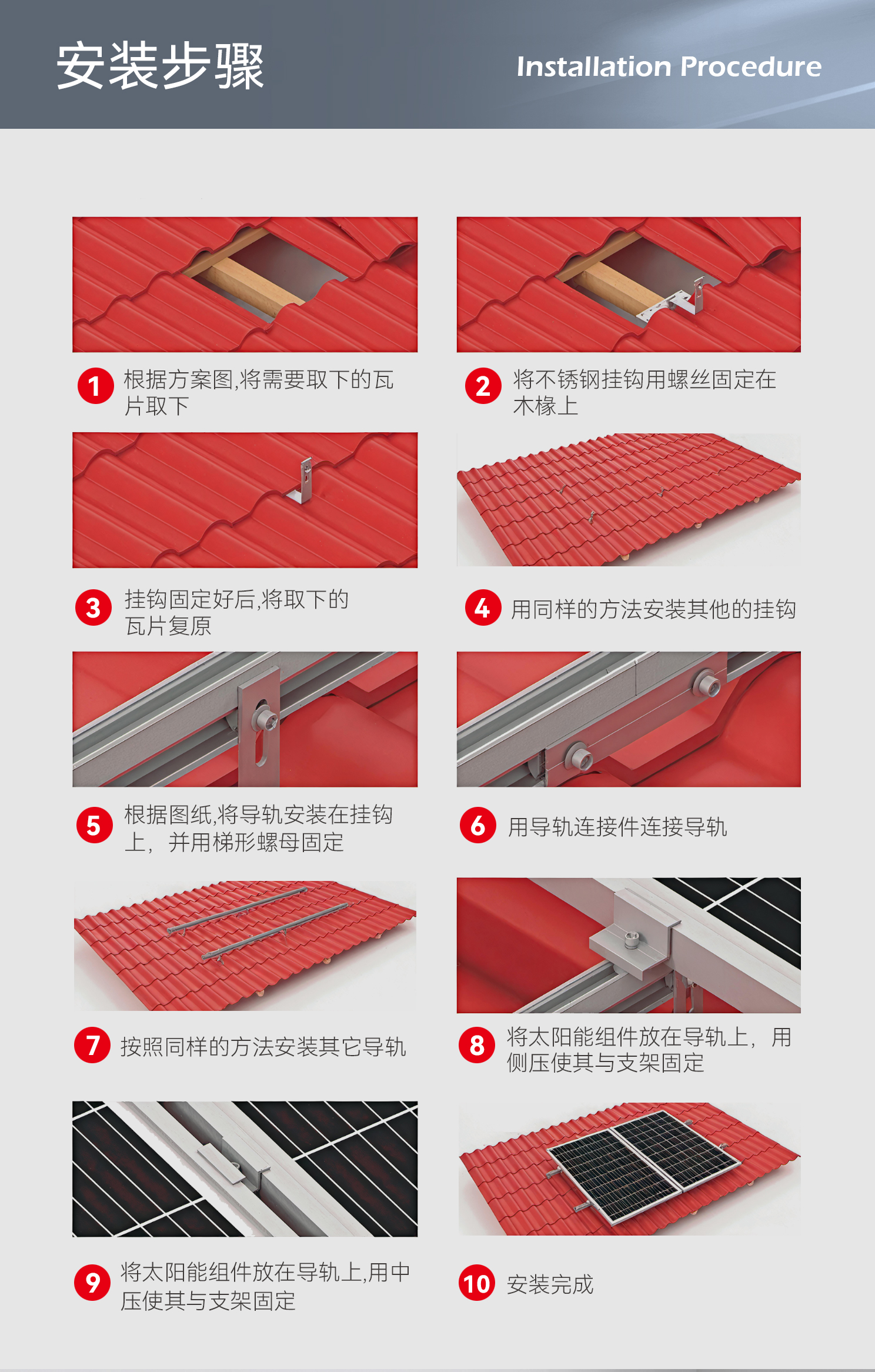 安装步骤

Installation Procedure

1 根据方案图,将需要取下的瓦片取下

2 将不锈钢挂钩用螺丝固定在木椽上

3 挂钩固定好后,将取下的瓦片复原

4 用同样的方法安装其他的挂钩

5 根据图纸,将导轨安装在挂钩上，并用梯形螺母固定

6 用导轨连接件连接导轨

7 按照同样的方法安装其它导轨

8 将太阳能组件放在导轨上，用侧压使其与支架固定

9 将太阳能组件放在导轨上,用中压使其与支架固定

10 安装完成