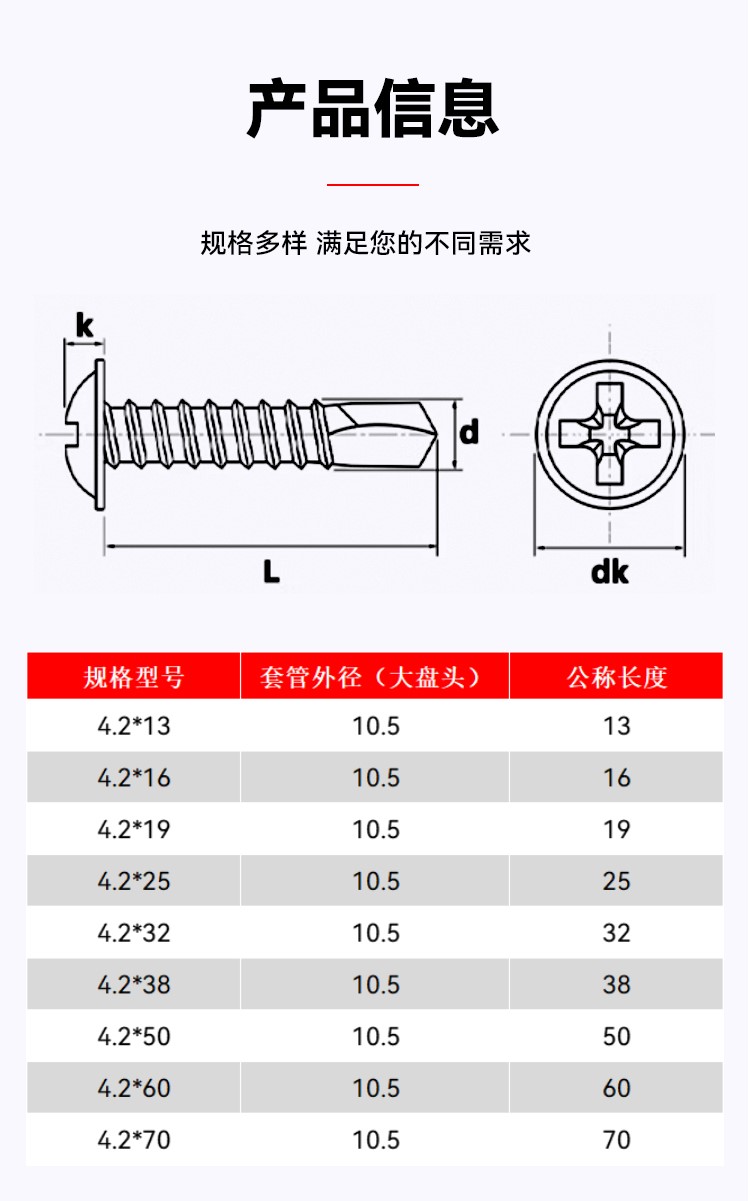 产品信息

规格多样 满足您的不同需求

k

d

L

dk

| 规格型号 | 套管外径（大盘头） | 公称长度 |
|---|---|---|
| 4.2*13 | 10.5 | 13 |
| 4.2*16 | 10.5 | 16 |
| 4.2*19 | 10.5 | 19 |
| 4.2*25 | 10.5 | 25 |
| 4.2*32 | 10.5 | 32 |
| 4.2*38 | 10.5 | 38 |
| 4.2*50 | 10.5 | 50 |
| 4.2*60 | 10.5 | 60 |
| 4.2*70 | 10.5 | 70 |